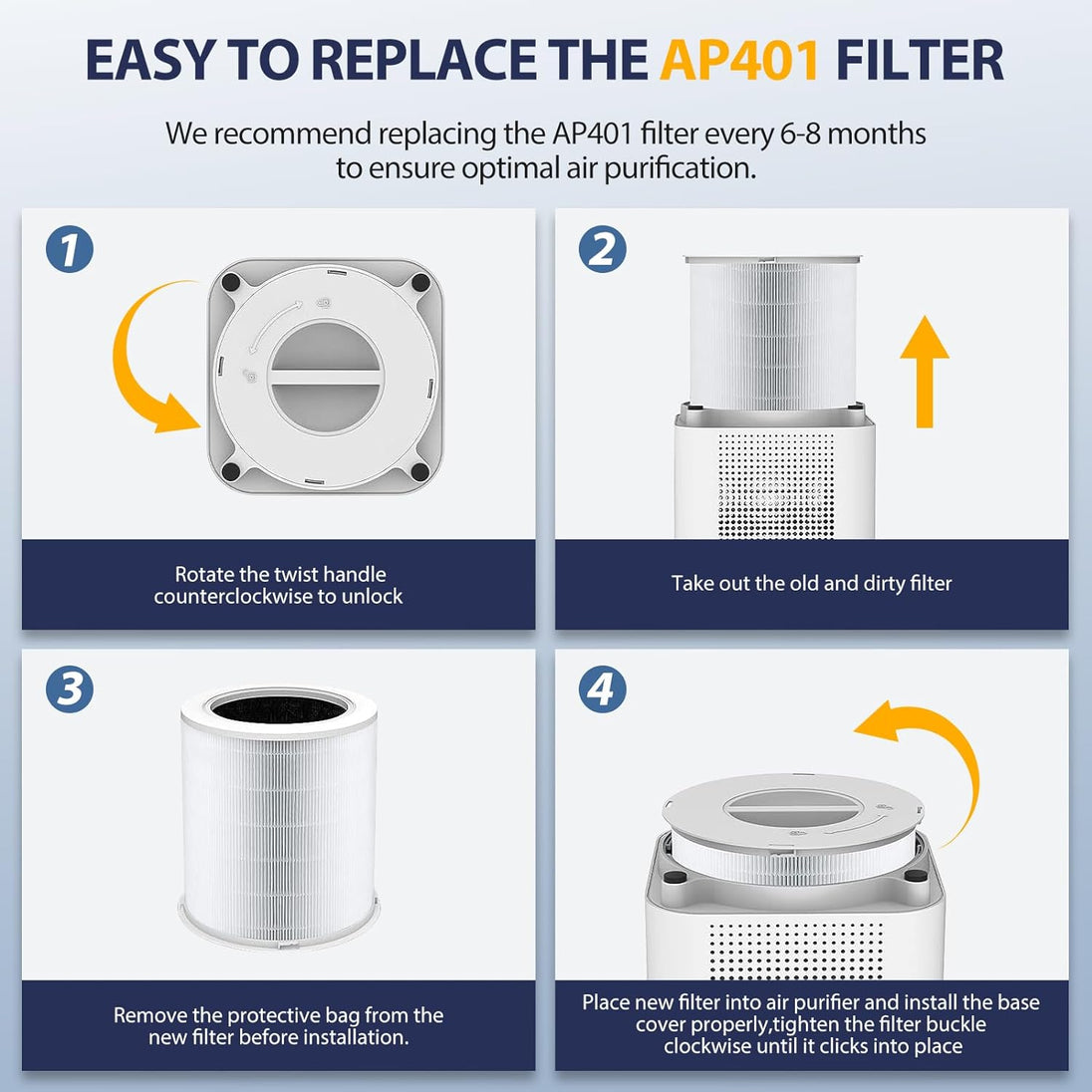 EASY TO REPLACE THE AP401 FILTER

We recommend replacing the AP401 filter every 6-8 months to ensure optimal air purification.

1

Rotate the twist handle counterclockwise to unlock

2

Take out the old and dirty filter

3

Remove the protective bag from the new filter before installation.

4

Place new filter into air purifier and install the base cover properly,tighten the filter buckle clockwise until it clicks into place