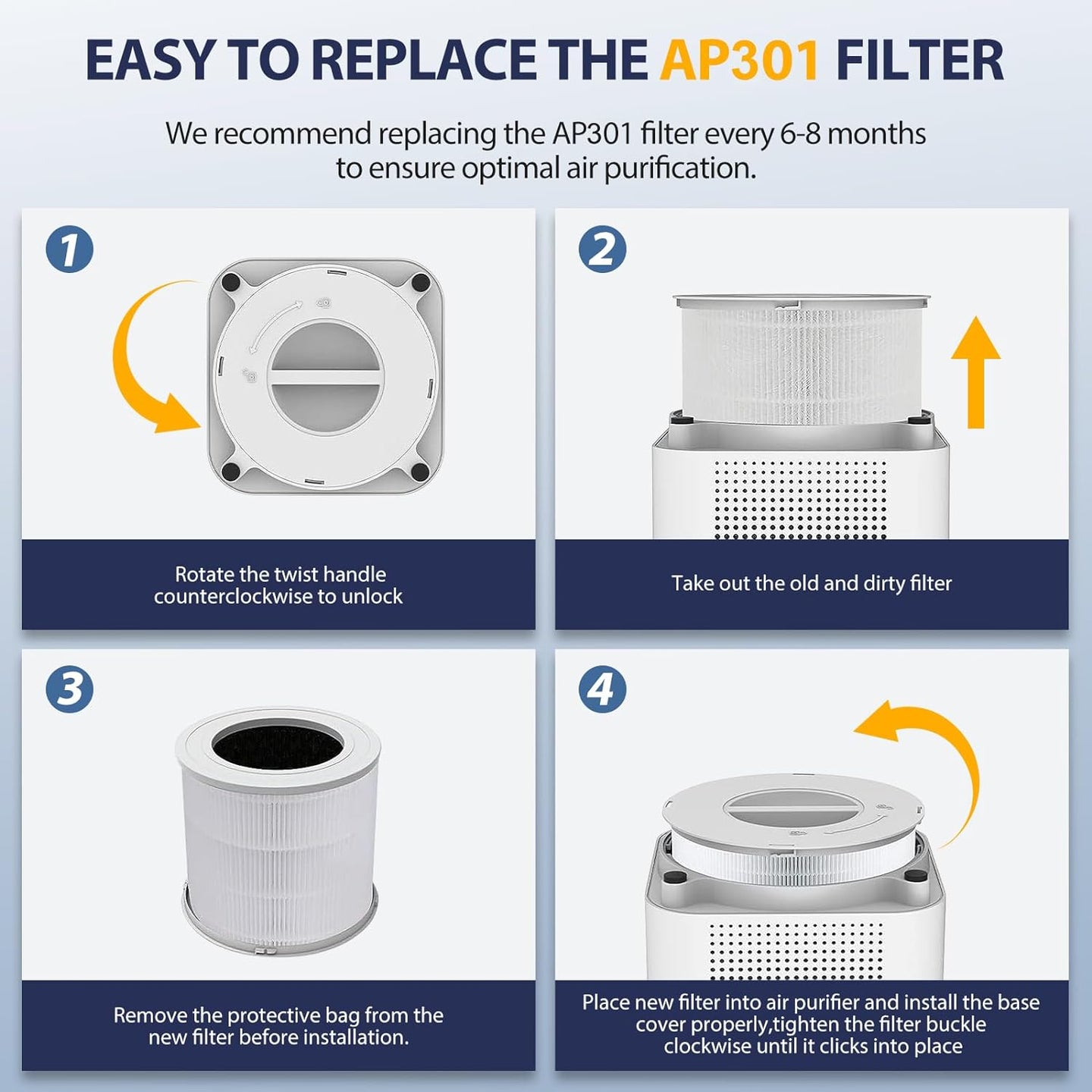 EASY TO REPLACE THE AP301 FILTER

We recommend replacing the AP301 filter every 6-8 months to ensure optimal air purification.

1

Rotate the twist handle counterclockwise to unlock

2

Take out the old and dirty filter

3

Remove the protective bag from the new filter before installation.

4

Place new filter into air purifier and install the base cover properly,tighten the filter buckle clockwise until it clicks into place