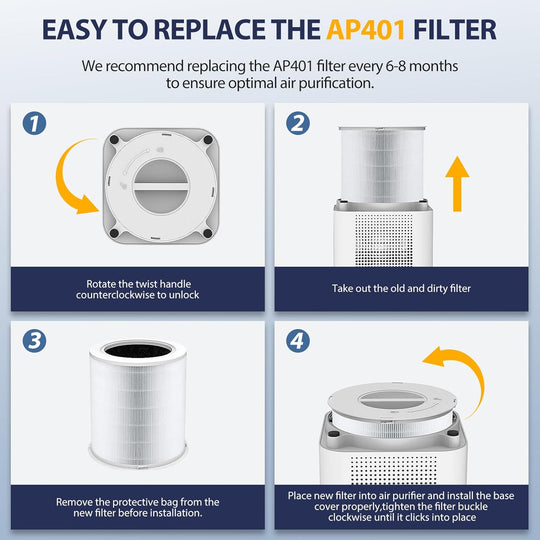 EASY TO REPLACE THE AP401 FILTER

We recommend replacing the AP401 filter every 6-8 months to ensure optimal air purification.

1

Rotate the twist handle counterclockwise to unlock

2

Take out the old and dirty filter

3

Remove the protective bag from the new filter before installation.

4

Place new filter into air purifier and install the base cover properly,tighten the filter buckle clockwise until it clicks into place